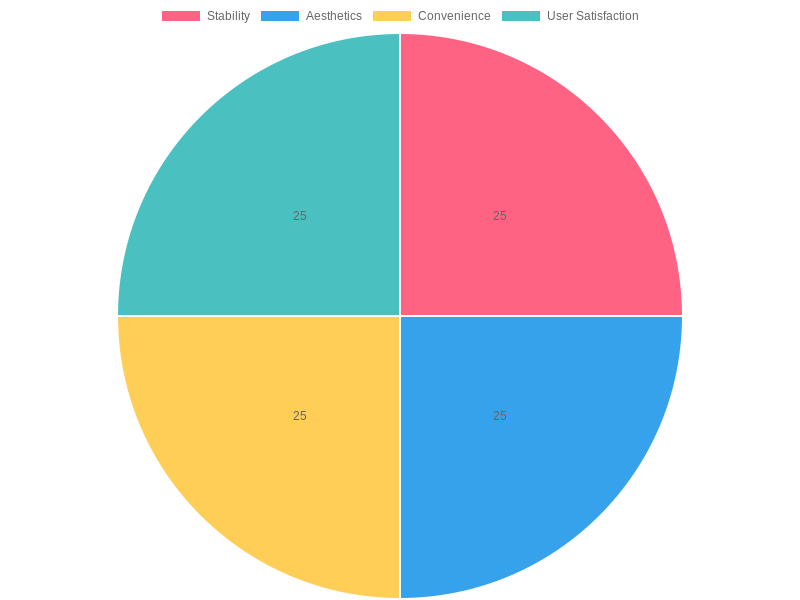 Stability Aesthetics Convenience User Satisfaction

25

25

25

25